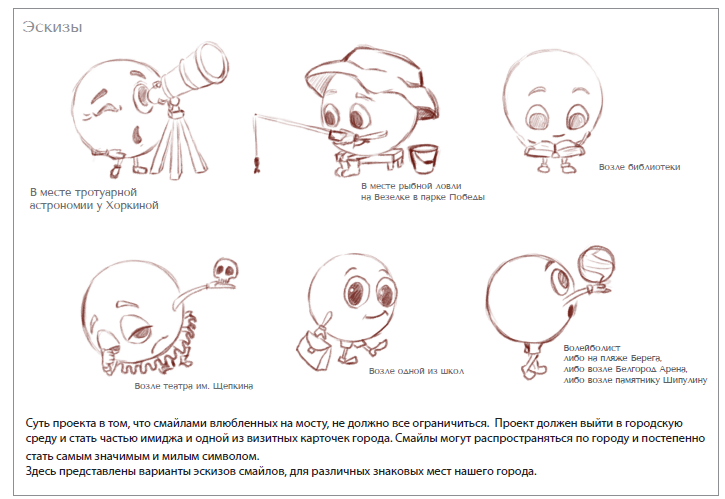 Эскизы

В месте тротуарной астрономии у Хоркиной

В месте рыбной ловли на Везелке в парке Победы

Возле библиотеки

Возле театра им. Щепкина

Возле одной из школ

Волейболист либо на пляже Берега, либо возле Белгород Арена, либо возле памятнику Шипулину

Суть проекта в том, что смайлами влюбленных на мосту, не должно все ограничиться. Проект должен выйти в городскую среду и стать частью имиджа и одной из визитных карточек города. Смайлы могут распространяться по городу и постепенно стать самым значимым и милым символом.
Здесь представлены варианты эскизов смайлов, для различных знаковых мест нашего города.